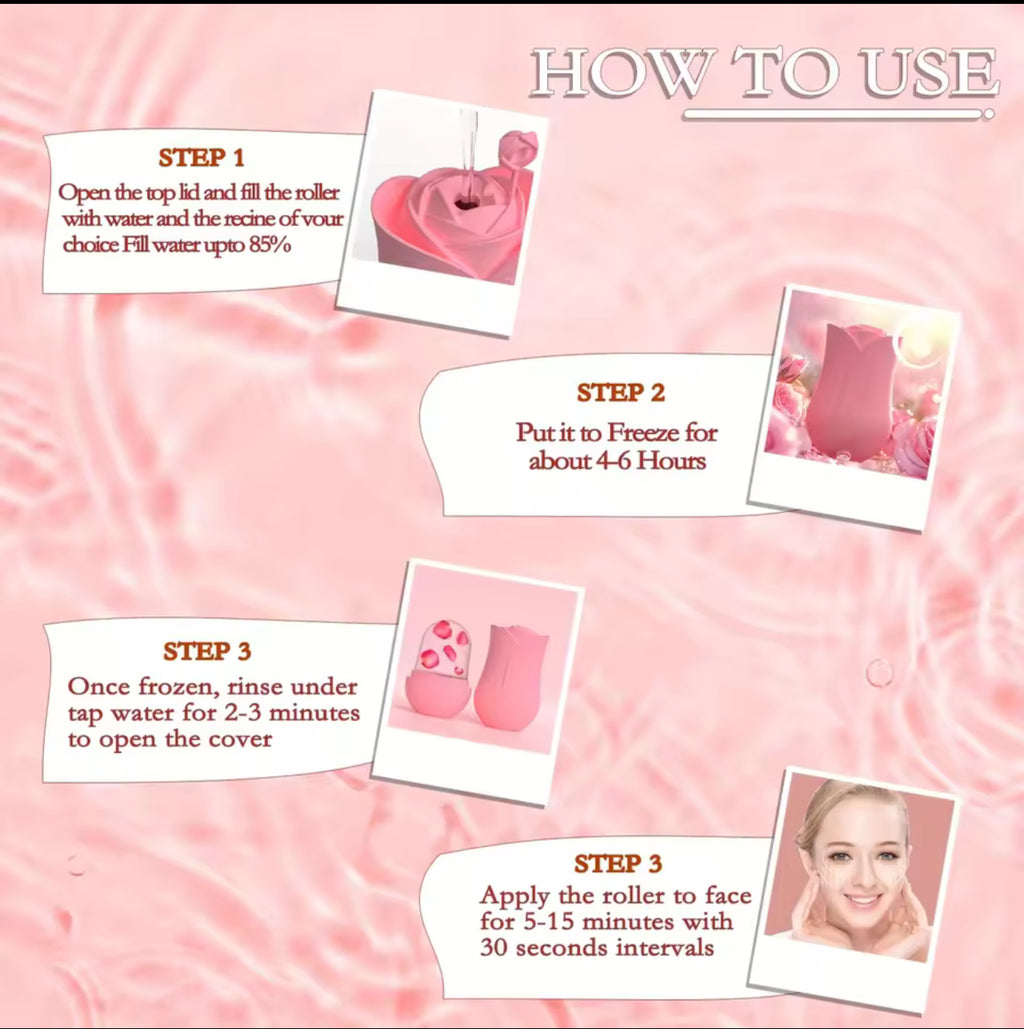 HOW TO USE

STEP 1
Open the top lid and fill the roller with water and the recine of vour choice Fill water upto 85%

STEP 2
Put it to Freeze for about 4-6 Hours

STEP 3
Once frozen, rinse under tap water for 2-3 minutes to open the cover

STEP 3
Apply the roller to face for 5-15 minutes with 30 seconds intervals